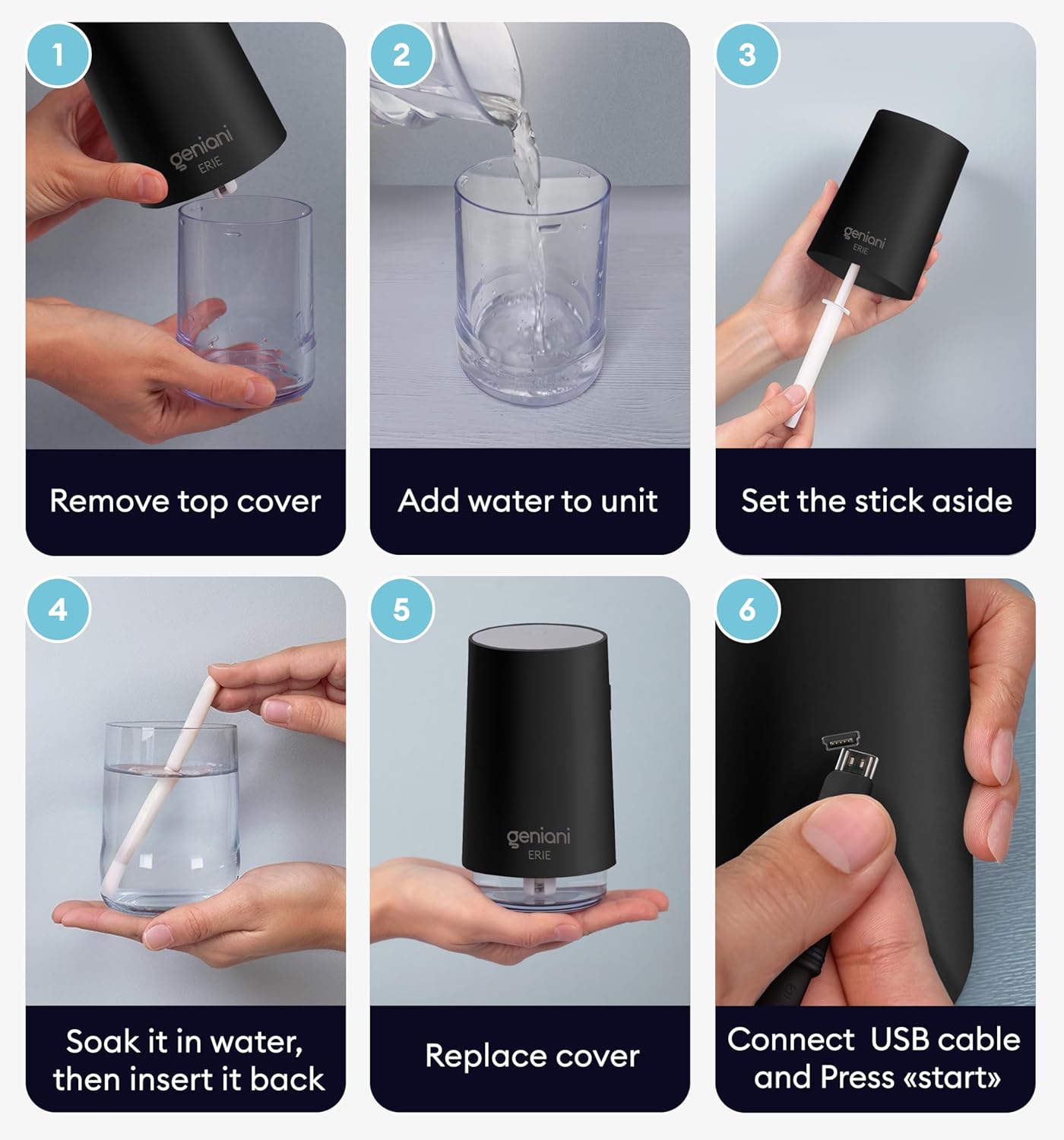 1

geniani
ERIE

Remove top cover

2

Add water to unit

3

geniani
ERIE

Set the stick aside

4

Soak it in water, then insert it back

5

geniani
ERIE

Replace cover

6

Connect USB cable and Press «start»