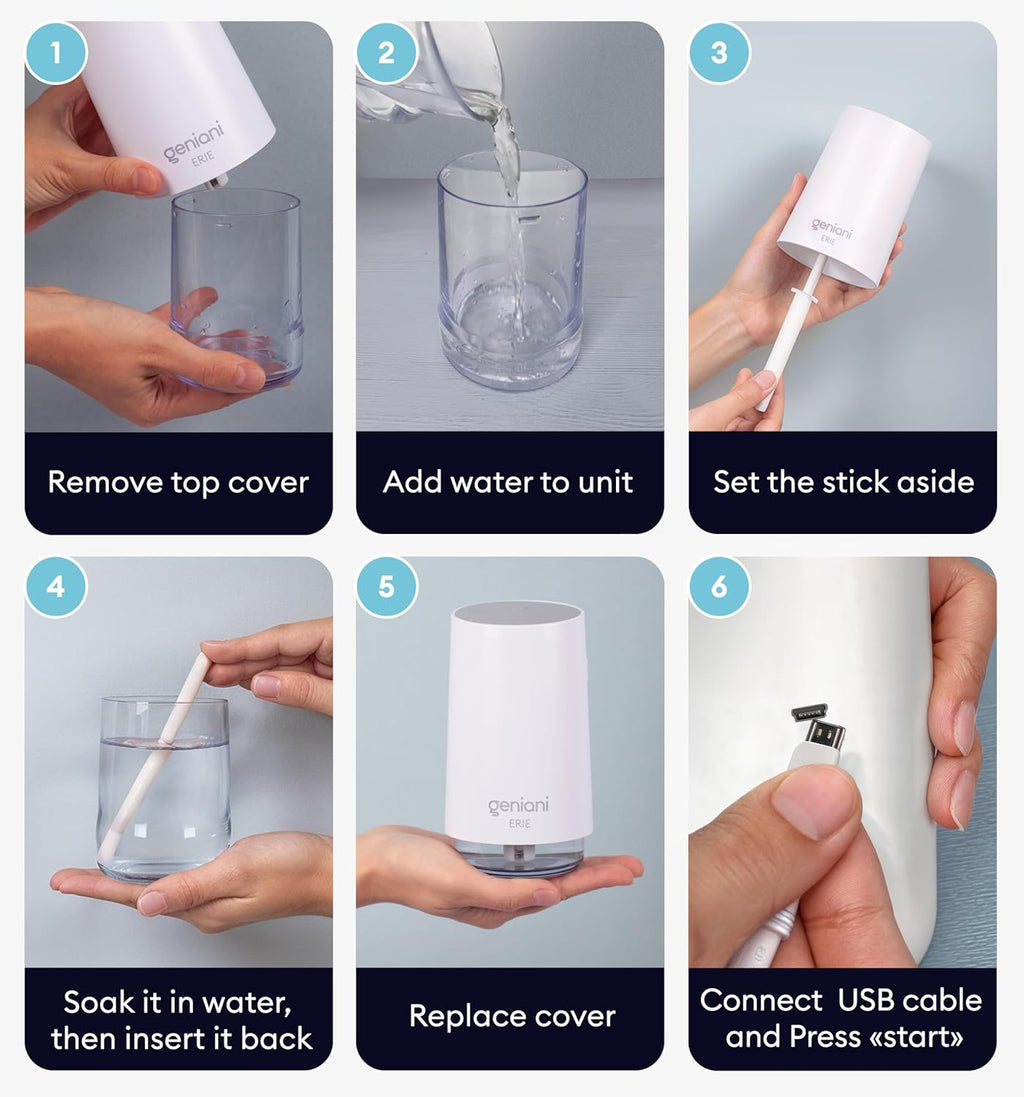 1
geniani
ERIE
Remove top cover

2
Add water to unit

3
geniani
ERIE
Set the stick aside

4
Soak it in water, then insert it back

5
geniani
ERIE
Replace cover

6
Connect USB cable and Press «start»